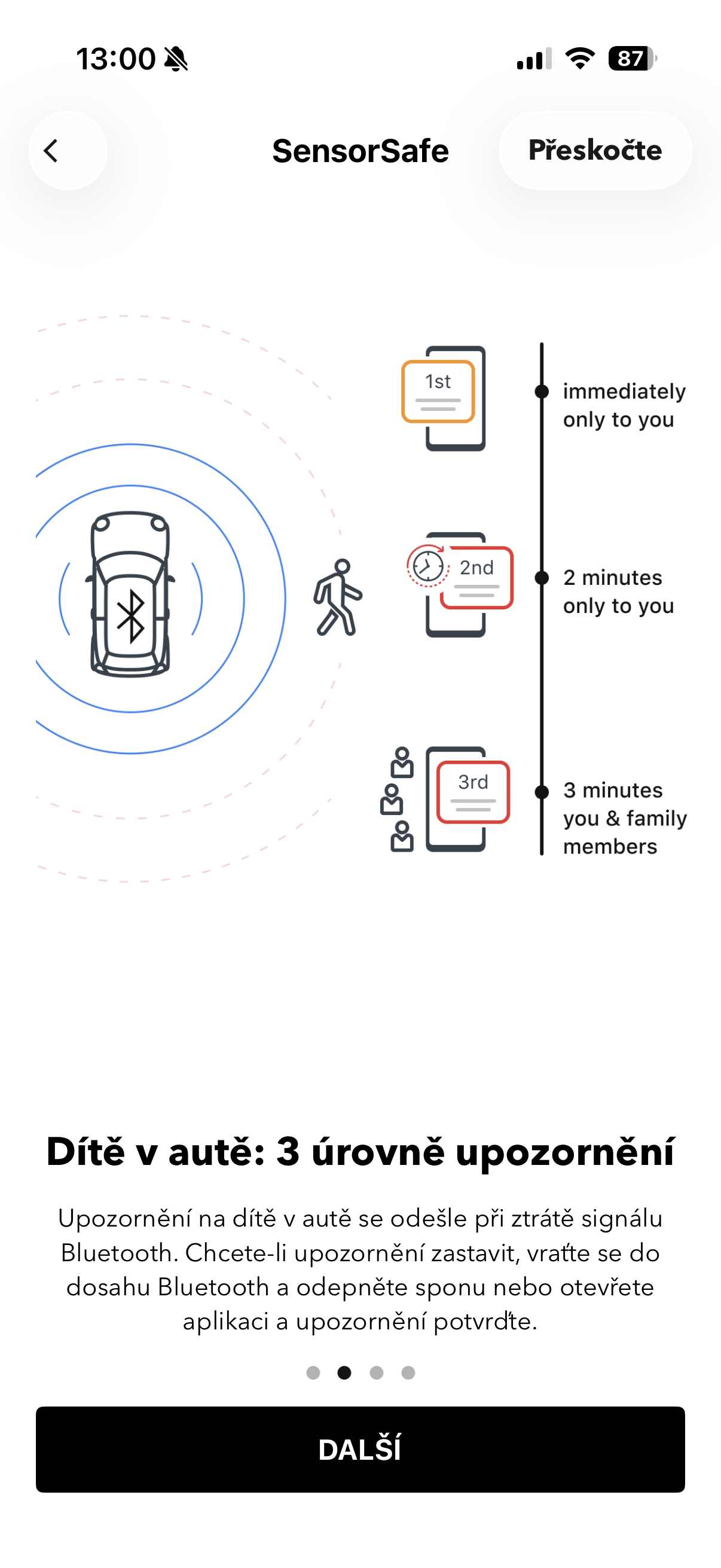 13:00

87

SensorSafe

Přeskočte

1st

immediately only to you

2nd

2 minutes only to you

3rd

3 minutes you & family members

Dítě v autě: 3 úrovně upozornění

Upozornění na dítě v autě se odešle při ztrátě signálu Bluetooth. Chcete-li upozornění zastavit, vraťte se do dosahu Bluetooth a odepněte sponu nebo otevřete aplikaci a upozornění potvrďte.

DALŠÍ