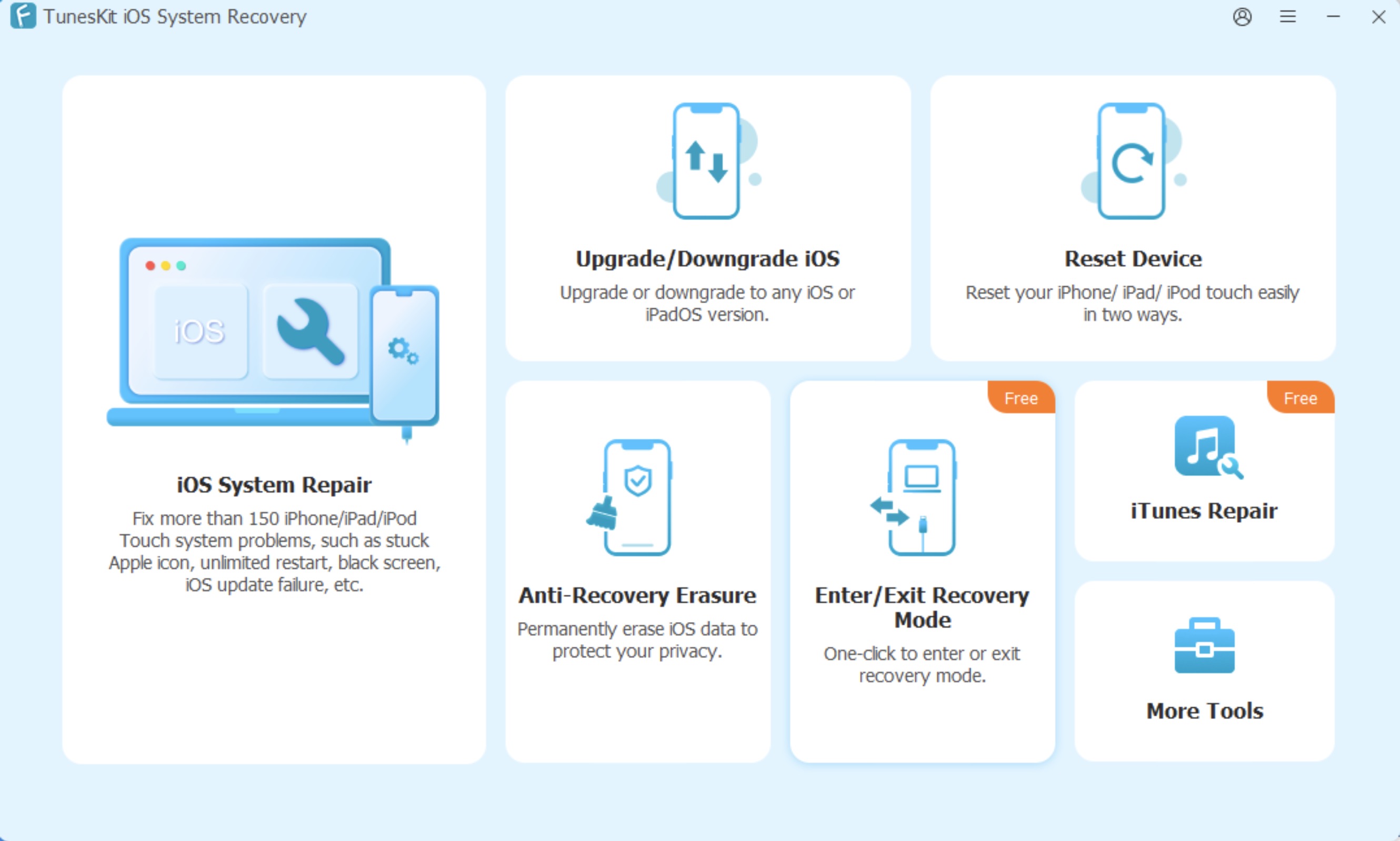 TunesKit iOS System Recovery

iOS

iOS System Repair

Fix more than 150 iPhone/iPad/iPod Touch system problems, such as stuck Apple icon, unlimited restart, black screen, iOS update failure, etc.

Upgrade/Downgrade iOS

Upgrade or downgrade to any iOS or iPadOS version.

Reset Device

Reset your iPhone/ iPad/ iPod touch easily in two ways.

Anti-Recovery Erasure

Permanently erase iOS data to protect your privacy.

Free

Enter/Exit Recovery Mode

One-click to enter or exit recovery mode.

Free

iTunes Repair

More Tools