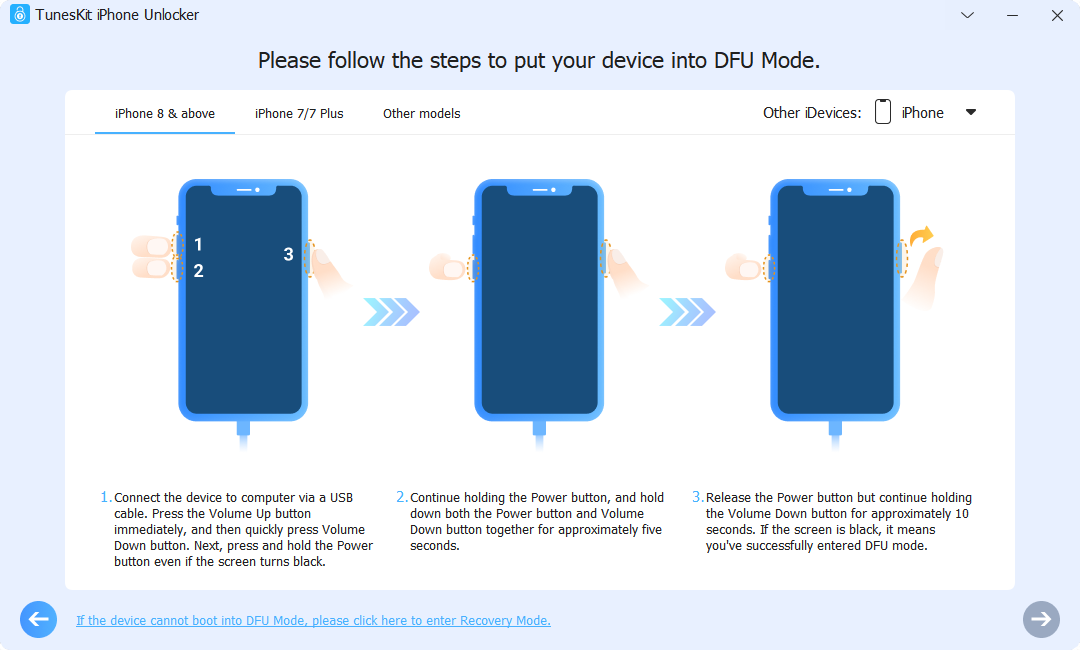 TunesKit iPhone Unlocker

Please follow the steps to put your device into DFU Mode.

iPhone 8 & above
iPhone 7/7 Plus
Other models
Other iDevices: iPhone

1
2
3

1. Connect the device to computer via a USB cable. Press the Volume Up button immediately, and then quickly press Volume Down button. Next, press and hold the Power button even if the screen turns black.

2. Continue holding the Power button, and hold down both the Power button and Volume Down button together for approximately five seconds.

3. Release the Power button but continue holding the Volume Down button for approximately 10 seconds. If the screen is black, it means you've successfully entered DFU mode.

If the device cannot boot into DFU Mode, please click here to enter Recovery Mode.