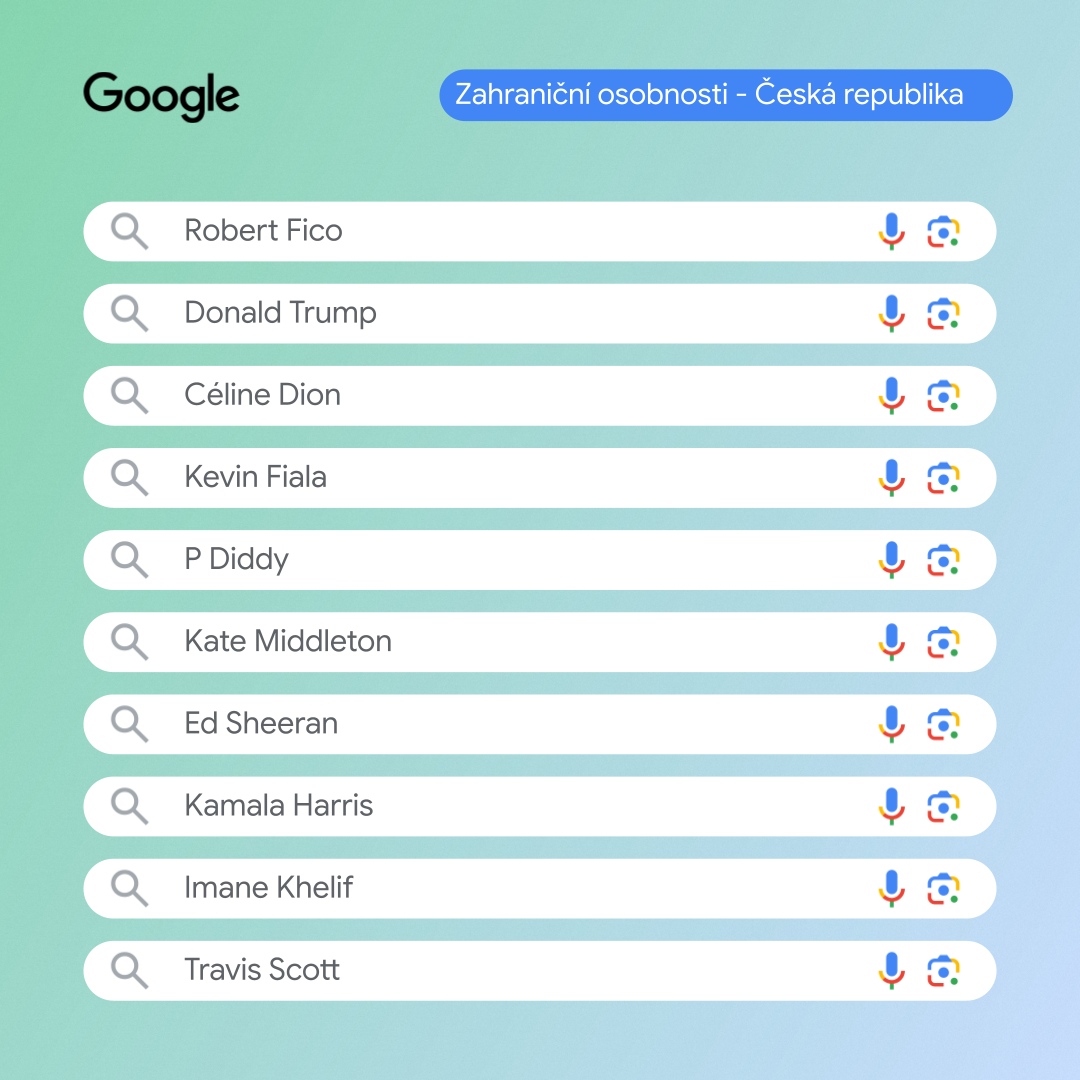 Google

Zahraniční osobnosti - Česká republika

Robert Fico

Donald Trump

Céline Dion

Kevin Fiala

P Diddy

Kate Middleton

Ed Sheeran

Kamala Harris

Imane Khelif

Travis Scott