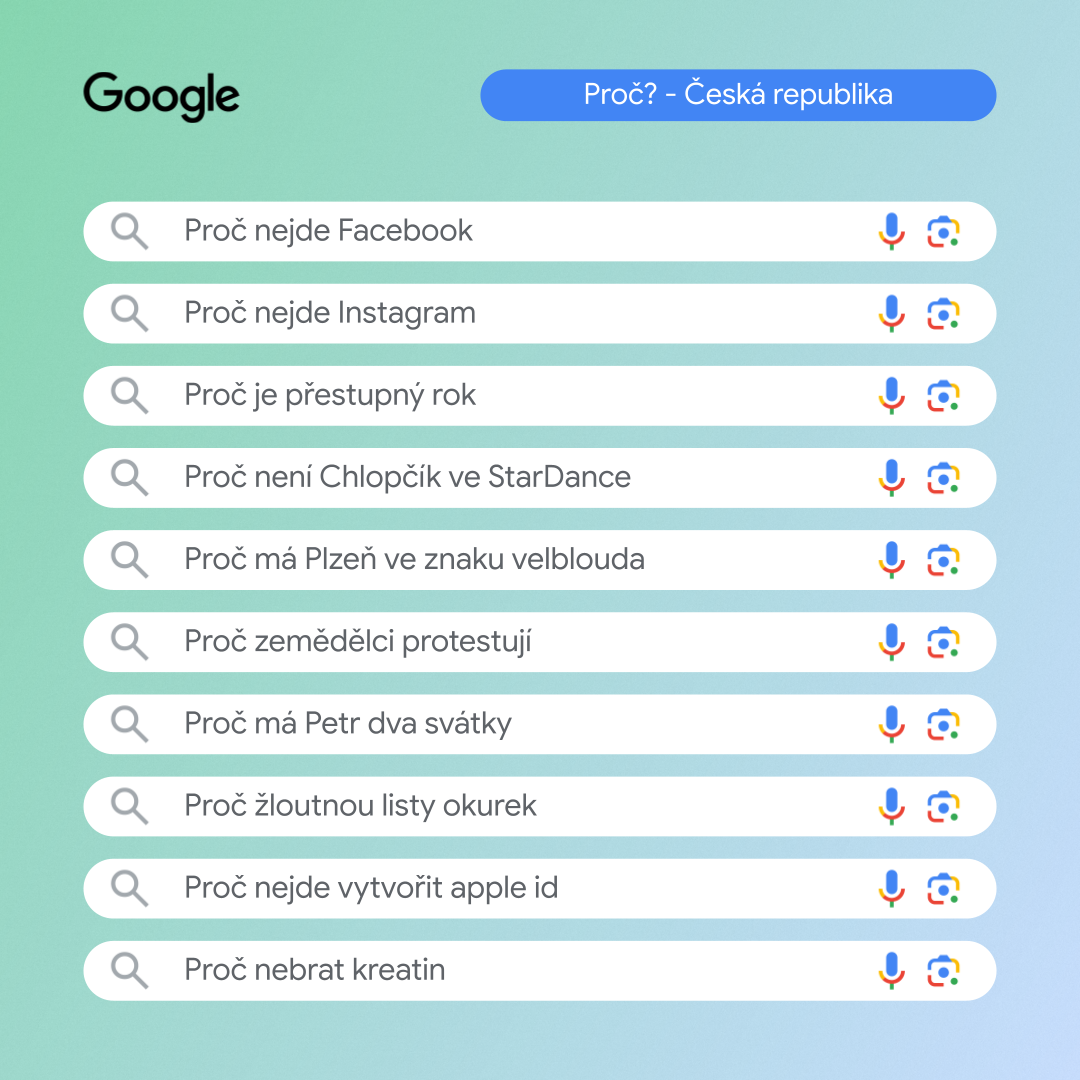 Google

Proč? - Česká republika

Proč nejde Facebook

Proč nejde Instagram

Proč je přestupný rok

Proč není Chlopčík ve StarDance

Proč má Plzeň ve znaku velblouda

Proč zemědělci protestují

Proč má Petr dva svátky

Proč žloutnou listy okurek

Proč nejde vytvořit apple id

Proč nebrat kreatin