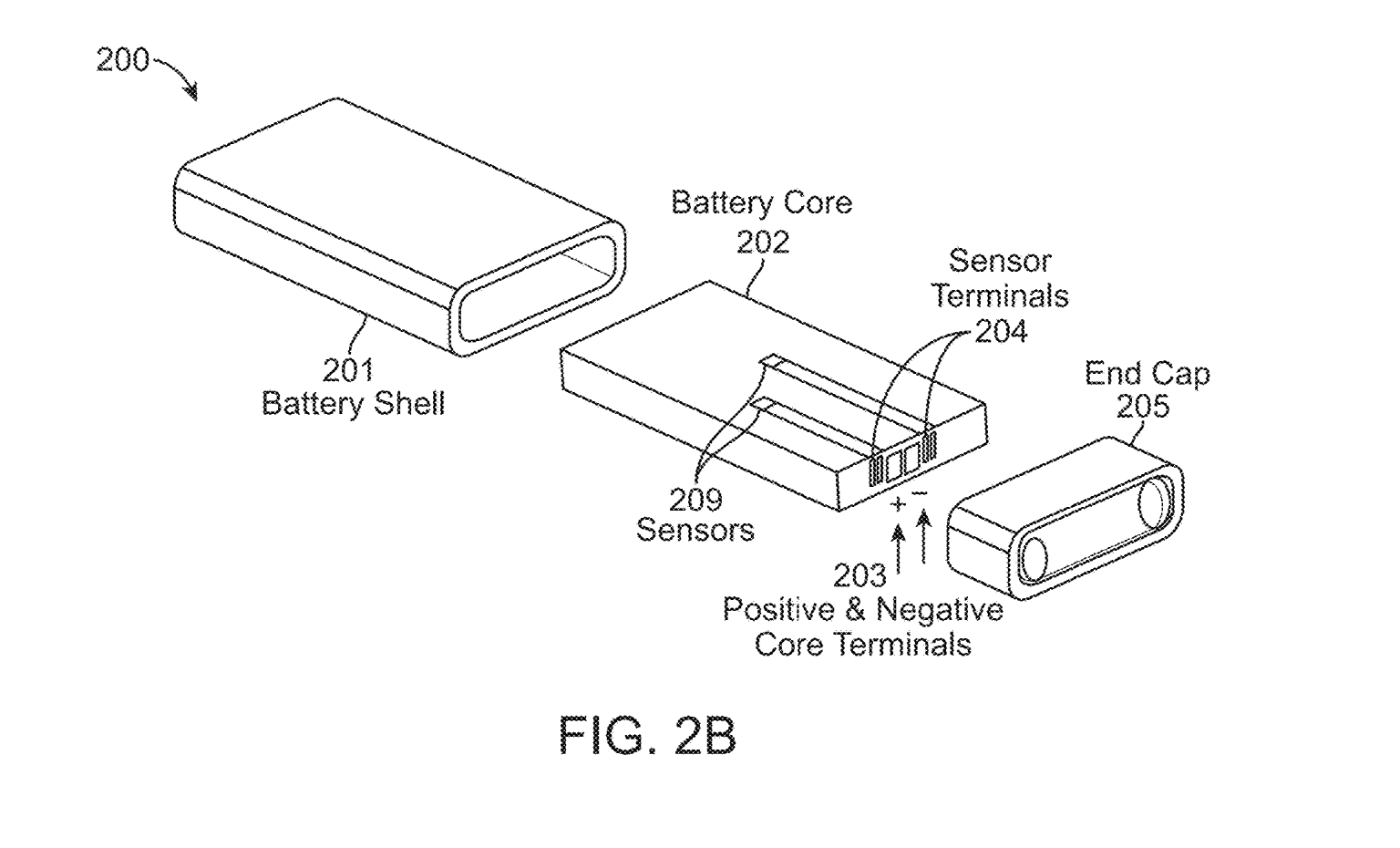 200

Battery Core
202

Sensor
Terminals
204

201
Battery Shell

End Cap
205

209
Sensors

+ −

203
Positive & Negative
Core Terminals

FIG. 2B