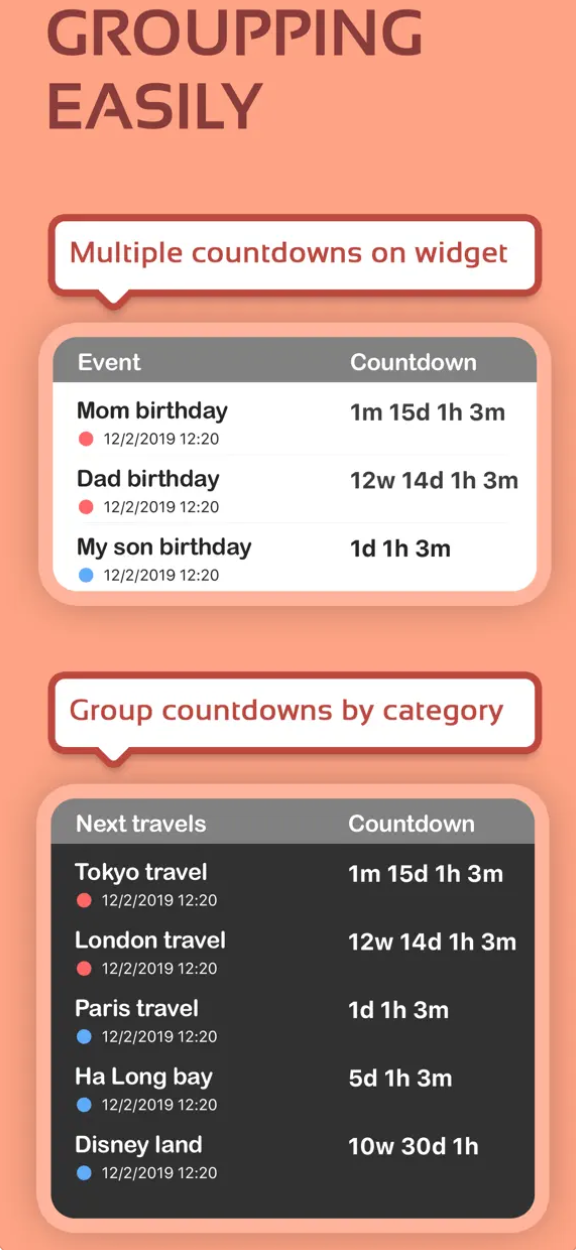 GROUPPING EASILY

Multiple countdowns on widget

| Event | Countdown |
|---|---|
| Mom birthday 12/2/2019 12:20 | 1m 15d 1h 3m |
| Dad birthday 12/2/2019 12:20 | 12w 14d 1h 3m |
| My son birthday 12/2/2019 12:20 | 1d 1h 3m |

Group countdowns by category

| Next travels | Countdown |
|---|---|
| Tokyo travel 12/2/2019 12:20 | 1m 15d 1h 3m |
| London travel 12/2/2019 12:20 | 12w 14d 1h 3m |
| Paris travel 12/2/2019 12:20 | 1d 1h 3m |
| Ha Long bay 12/2/2019 12:20 | 5d 1h 3m |
| Disney land 12/2/2019 12:20 | 10w 30d 1h |