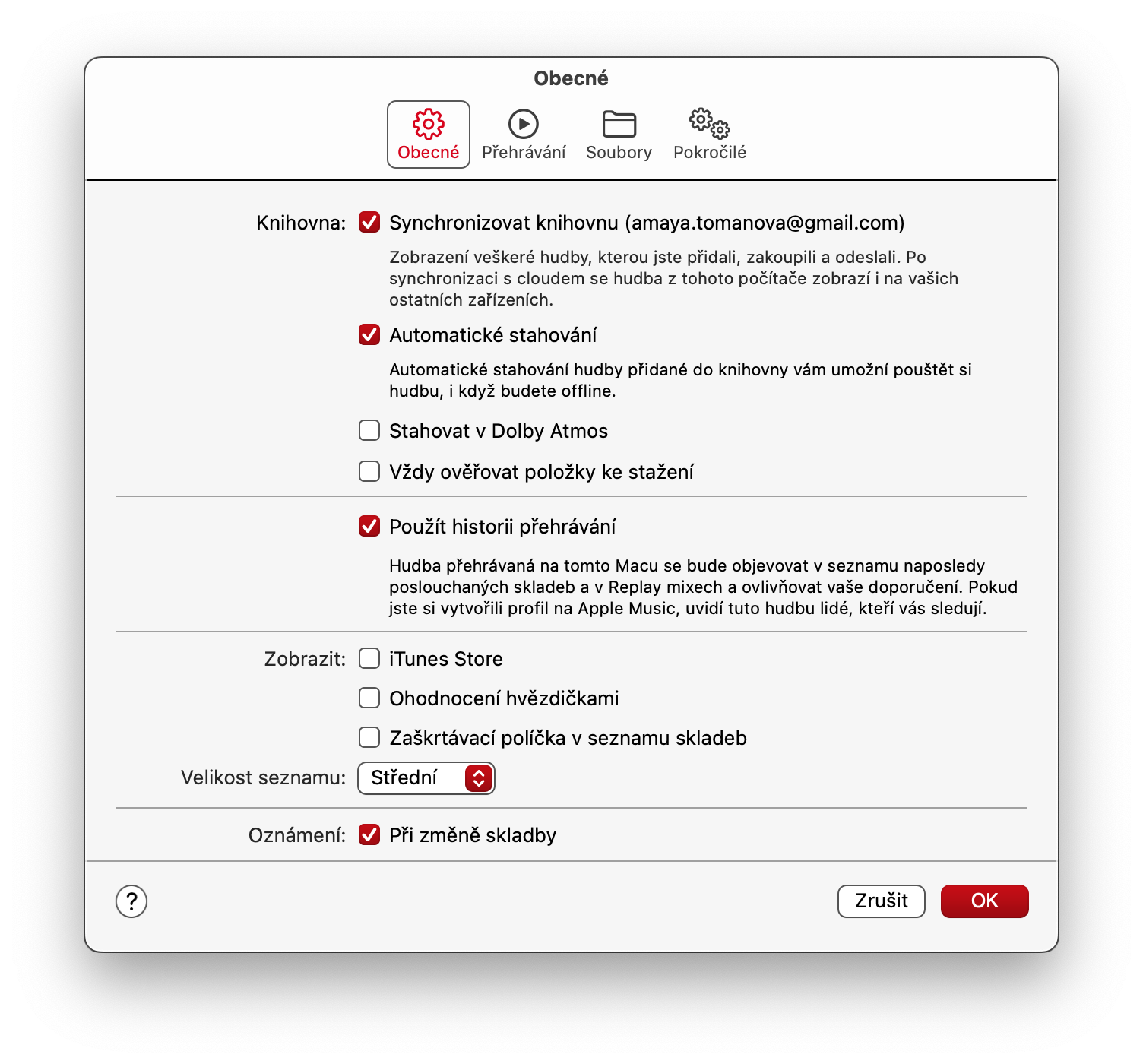 Obecné

Obecné Přehrávání Soubory Pokročilé

Knihovna: Synchronizovat knihovnu (amaya.tomanova@gmail.com)

Zobrazení veškeré hudby, kterou jste přidali, zakoupili a odeslali. Po synchronizaci s cloudem se hudba z tohoto počítače zobrazí i na vašich ostatních zařízeních.

Automatické stahování

Automatické stahování hudby přidané do knihovny vám umožní pouštět si hudbu, i když budete offline.

Stahovat v Dolby Atmos

Vždy ověřovat položky ke stažení

Použít historii přehrávání

Hudba přehrávaná na tomto Macu se bude objevovat v seznamu naposledy poslouchaných skladeb a v Replay mixech a ovlivňovat vaše doporučení. Pokud jste si vytvořili profil na Apple Music, uvidí tuto hudbu lidé, kteří vás sledují.

Zobrazit: iTunes Store

Ohodnocení hvězdičkami

Zaškrtávací políčka v seznamu skladeb

Velikost seznamu: Střední

Oznámení: Při změně skladby

?

Zrušit OK