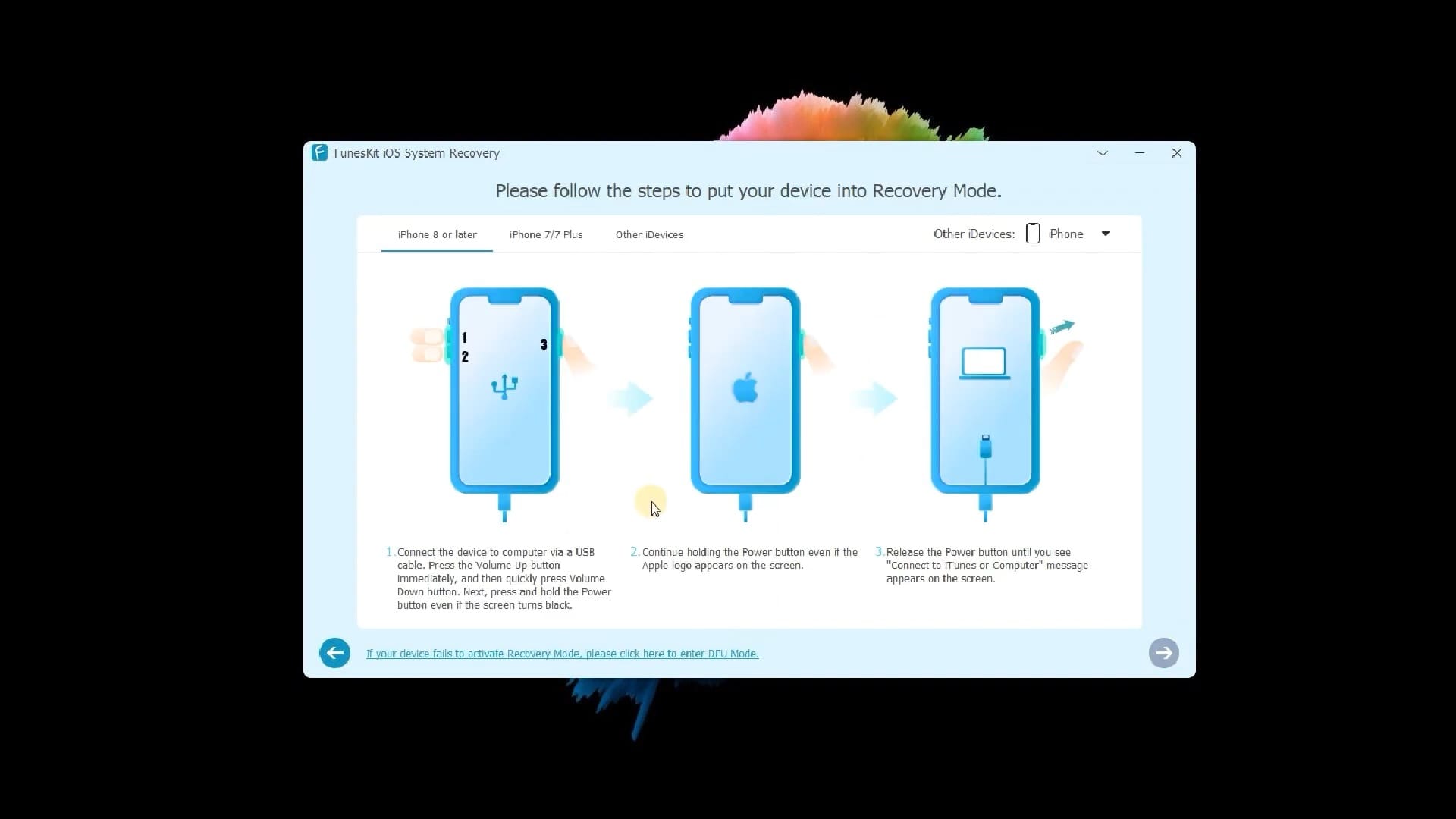 TunesKit iOS System Recovery

Please follow the steps to put your device into Recovery Mode.

iPhone 8 or later iPhone 7/7 Plus Other iDevices

Other iDevices: iPhone

1
2
3

1. Connect the device to computer via a USB cable. Press the Volume Up button immediately, and then quickly press Volume Down button. Next, press and hold the Power button even if the screen turns black.

2. Continue holding the Power button even if the Apple logo appears on the screen.

3. Release the Power button until you see "Connect to iTunes or Computer" message appears on the screen.

If your device fails to activate Recovery Mode, please click here to enter DFU Mode.