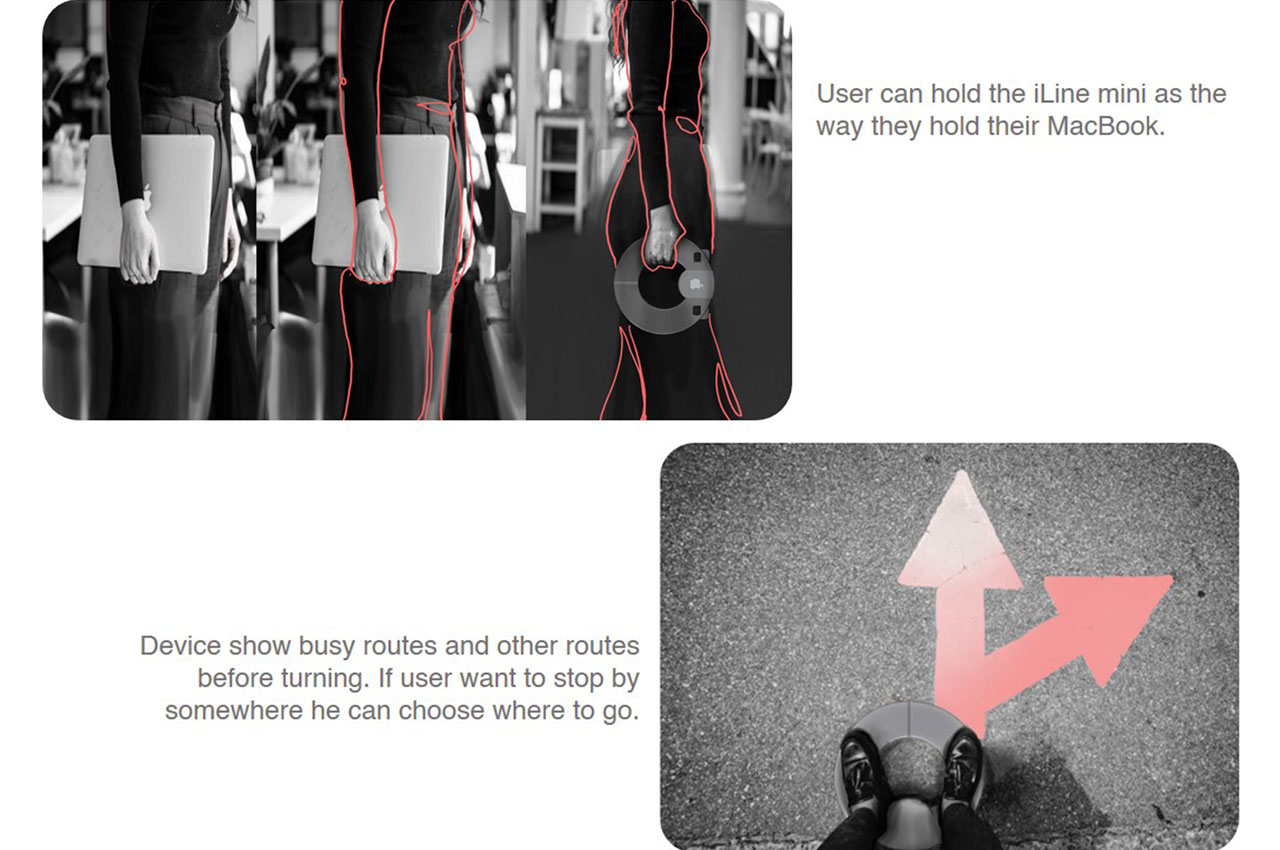 User can hold the iLine mini as the way they hold their MacBook.

Device show busy routes and other routes before turning. If user want to stop by somewhere he can choose where to go.