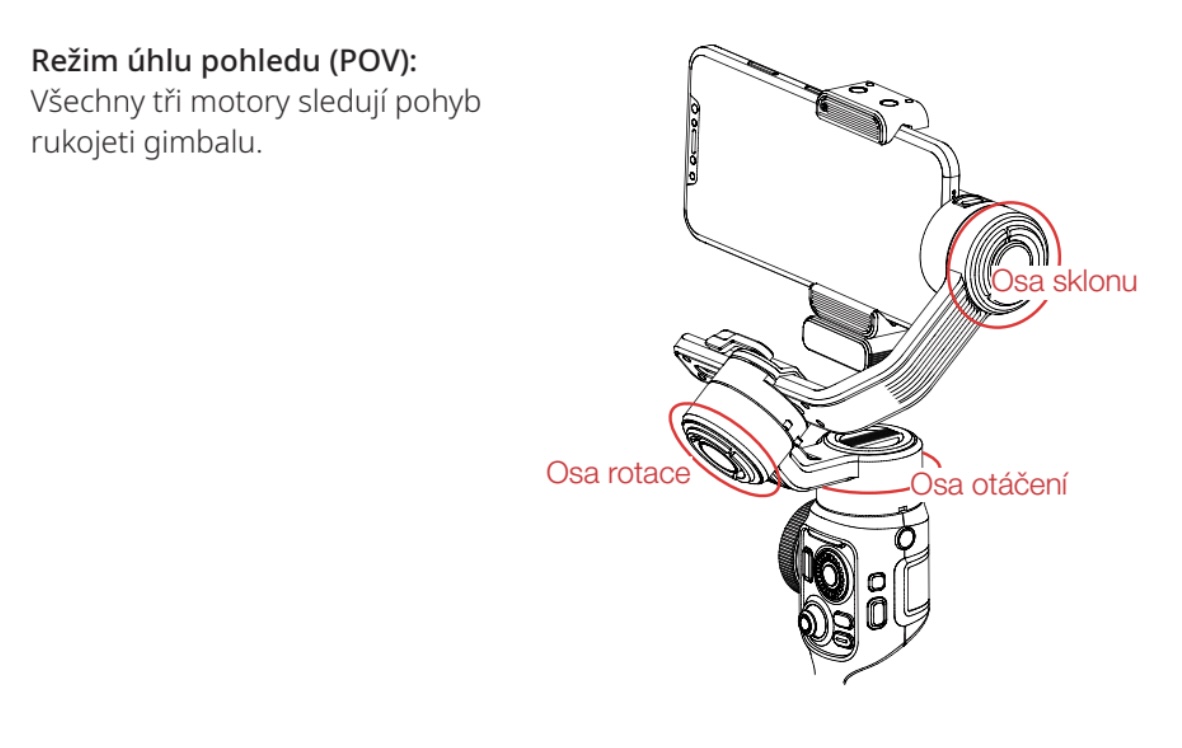 Režim úhlu pohledu (POV):
Všechny tři motory sledují pohyb rukojeti gimbalu.

Osa sklonu

Osa rotace

Osa otáčení