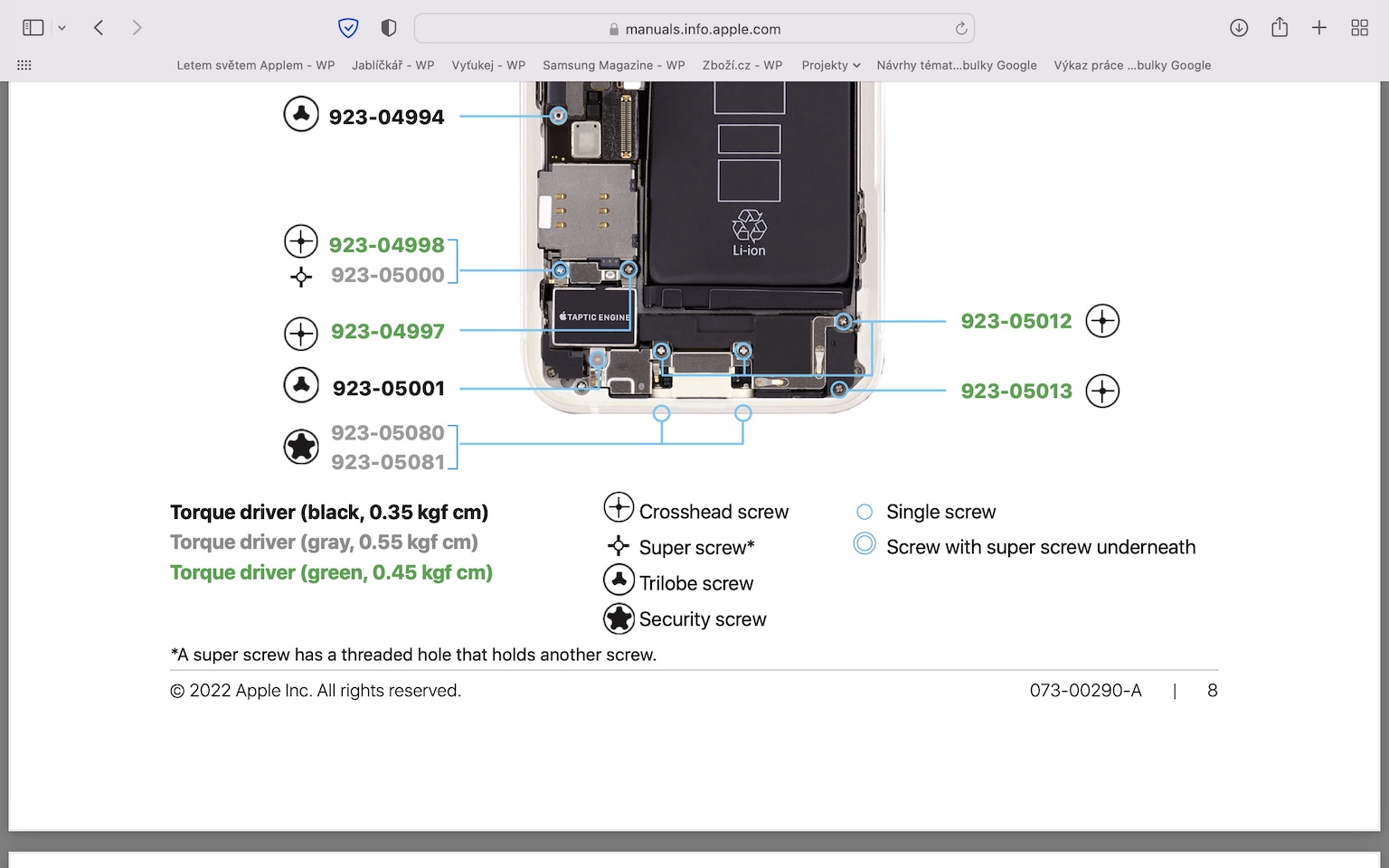 manuals.info.apple.com

Letem světem Applem - WP Jablíčkář - WP Vyťukej - WP Samsung Magazine - WP Zboží.cz - WP Projekty Návrhy témat...bulky Google Výkaz práce ...bulky Google

923-04994

923-04998
923-05000

923-04997

923-05001

923-05080
923-05081

Li-ion

TAPTIC ENGINE

923-05012

923-05013

Torque driver (black, 0.35 kgf cm)
Torque driver (gray, 0.55 kgf cm)
Torque driver (green, 0.45 kgf cm)

Crosshead screw
Super screw*
Trilobe screw
Security screw

Single screw
Screw with super screw underneath

*A super screw has a threaded hole that holds another screw.

© 2022 Apple Inc. All rights reserved.

073-00290-A | 8