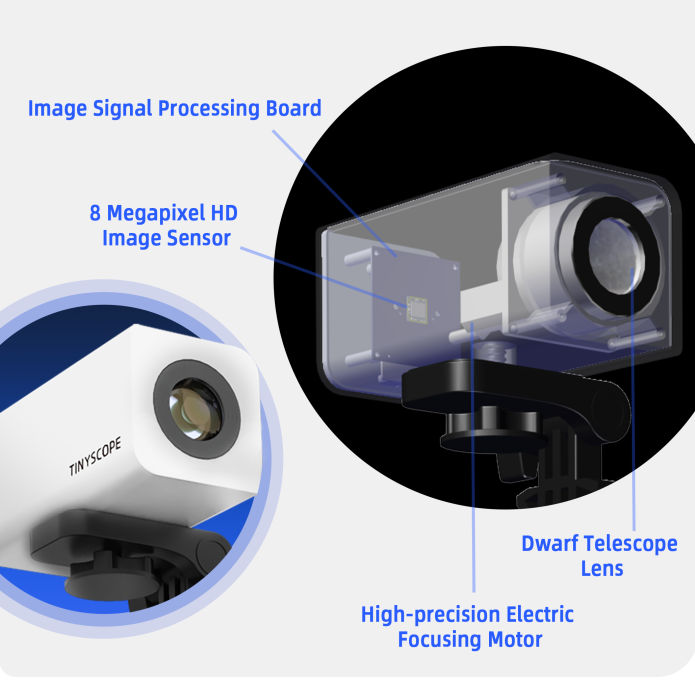 Image Signal Processing Board

8 Megapixel HD Image Sensor

TINYSCOPE

Dwarf Telescope Lens

High-precision Electric Focusing Motor