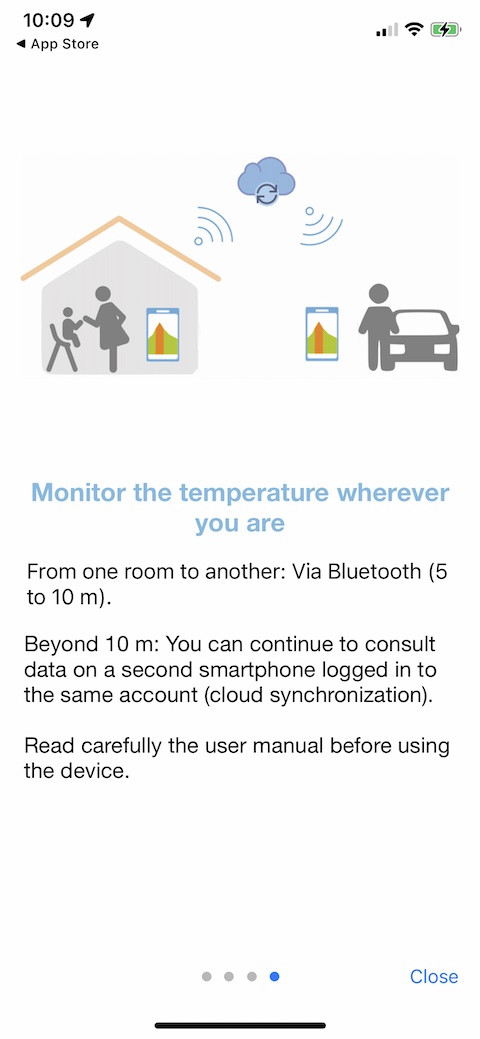 10:09
◀ App Store

Monitor the temperature wherever you are

From one room to another: Via Bluetooth (5 to 10 m).

Beyond 10 m: You can continue to consult data on a second smartphone logged in to the same account (cloud synchronization).

Read carefully the user manual before using the device.

Close