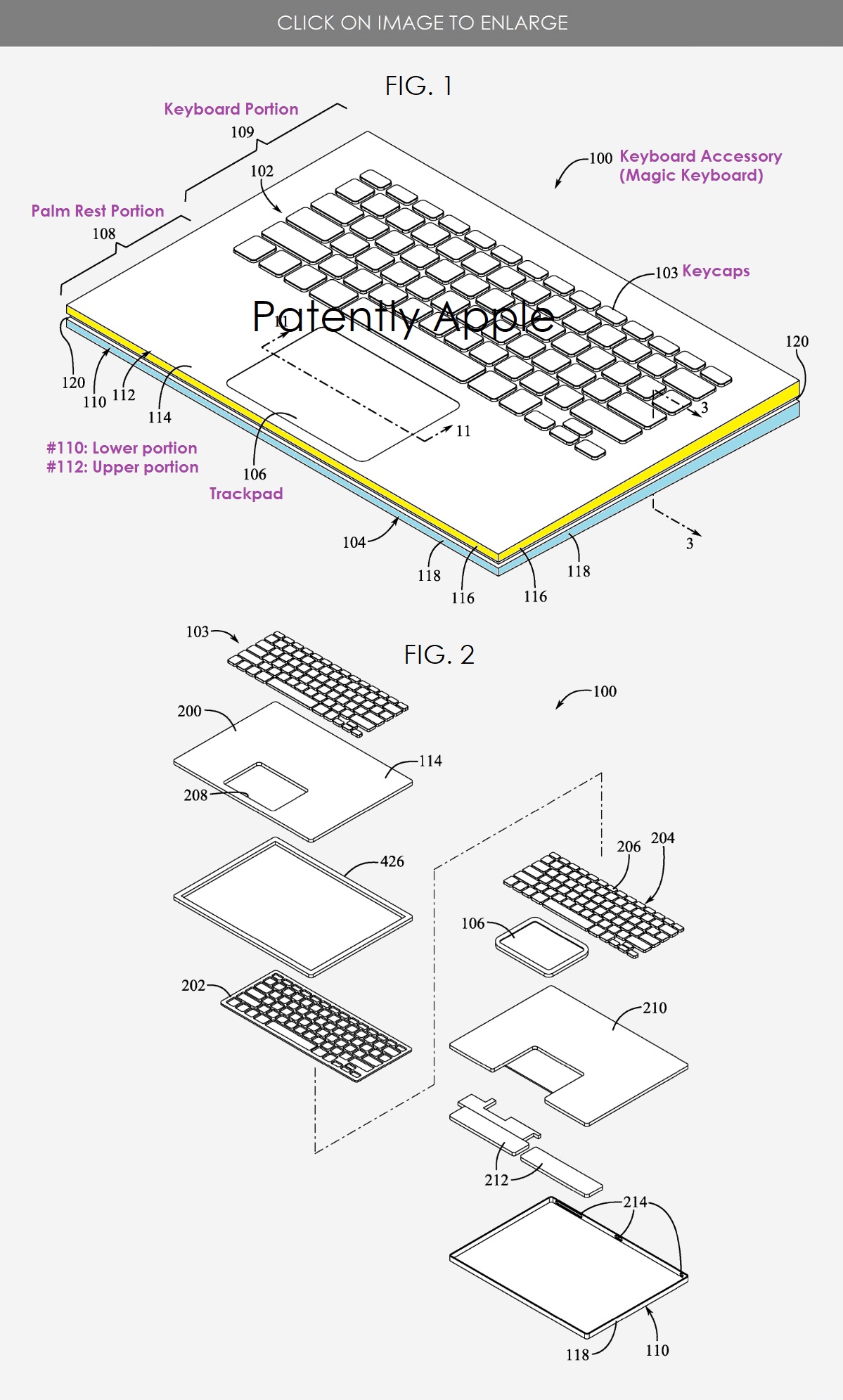 CLICK ON IMAGE TO ENLARGE

FIG. 1

Keyboard Portion
109
102
100 Keyboard Accessory (Magic Keyboard)
Palm Rest Portion
108
103 Keycaps
Patently Apple
11
120
120
110 112
114
3
11
#110: Lower portion
#112: Upper portion
106
Trackpad
104
118
116
116
118
3

103
FIG. 2
100
200
114
208
426
206 204
106
202
210
212
214
118
110