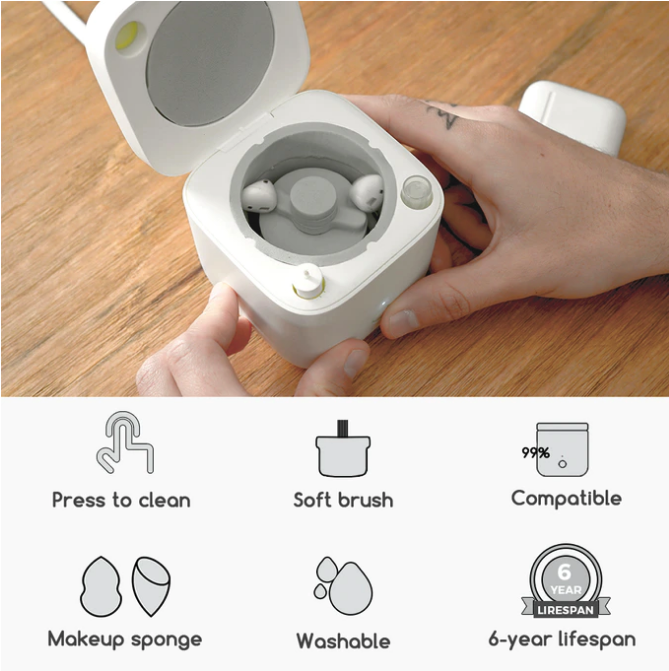 Press to clean

Soft brush

99%

Compatible

Makeup sponge

Washable

6

YEAR

LIRESPAN

6-year lifespan