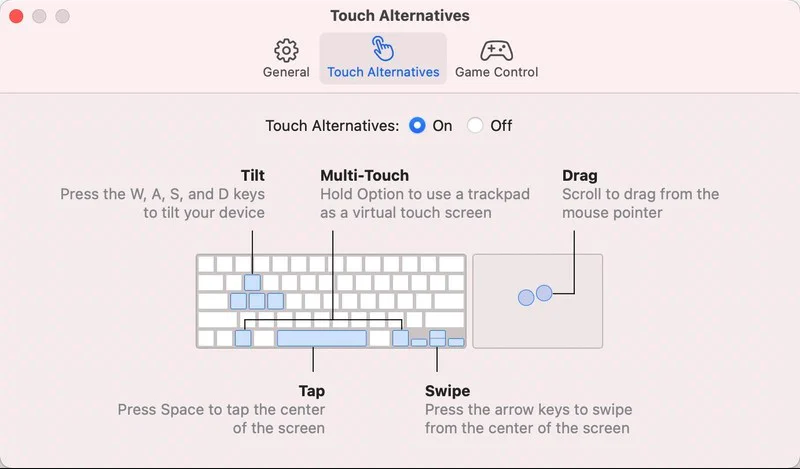 Touch Alternatives

General Touch Alternatives Game Control

Touch Alternatives: On Off

Tilt
Press the W, A, S, and D keys to tilt your device

Multi-Touch
Hold Option to use a trackpad as a virtual touch screen

Drag
Scroll to drag from the mouse pointer

Tap
Press Space to tap the center of the screen

Swipe
Press the arrow keys to swipe from the center of the screen