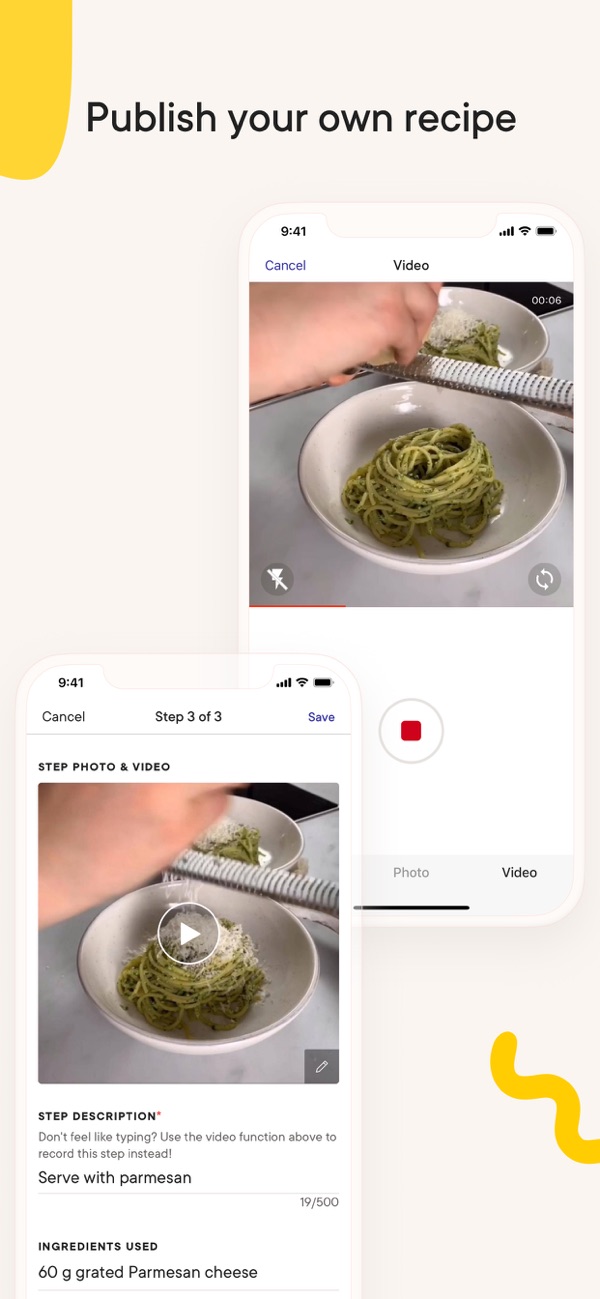 Publish your own recipe

9:41

Cancel Video

00:06

Photo Video

9:41

Cancel Step 3 of 3 Save

STEP PHOTO & VIDEO

STEP DESCRIPTION*

Don't feel like typing? Use the video function above to record this step instead!

Serve with parmesan

19/500

INGREDIENTS USED

60 g grated Parmesan cheese