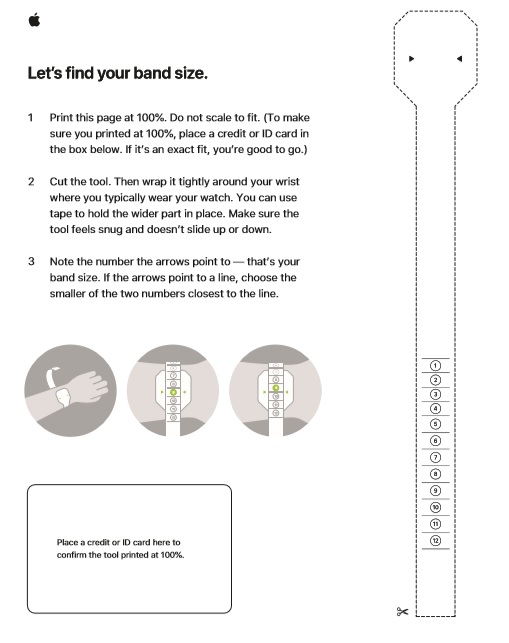 Let's find your band size.

1 Print this page at 100%. Do not scale to fit. (To make sure you printed at 100%, place a credit or ID card in the box below. If it's an exact fit, you're good to go.)

2 Cut the tool. Then wrap it tightly around your wrist where you typically wear your watch. You can use tape to hold the wider part in place. Make sure the tool feels snug and doesn't slide up or down.

3 Note the number the arrows point to — that's your band size. If the arrows point to a line, choose the smaller of the two numbers closest to the line.

Place a credit or ID card here to confirm the tool printed at 100%.

1
2
3
4
5
6
7
8
9
10
11
12