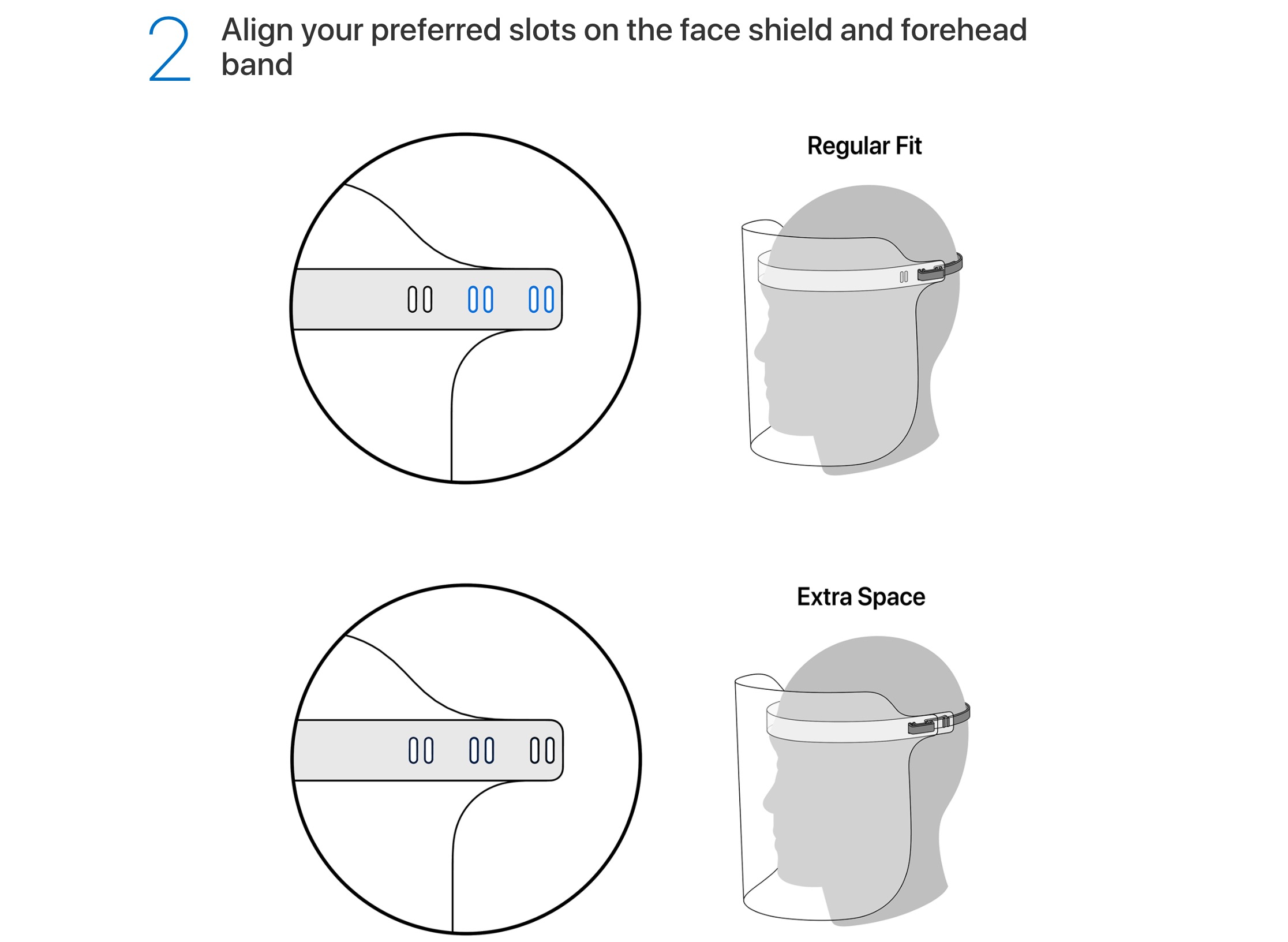 2 Align your preferred slots on the face shield and forehead band

Regular Fit

Extra Space