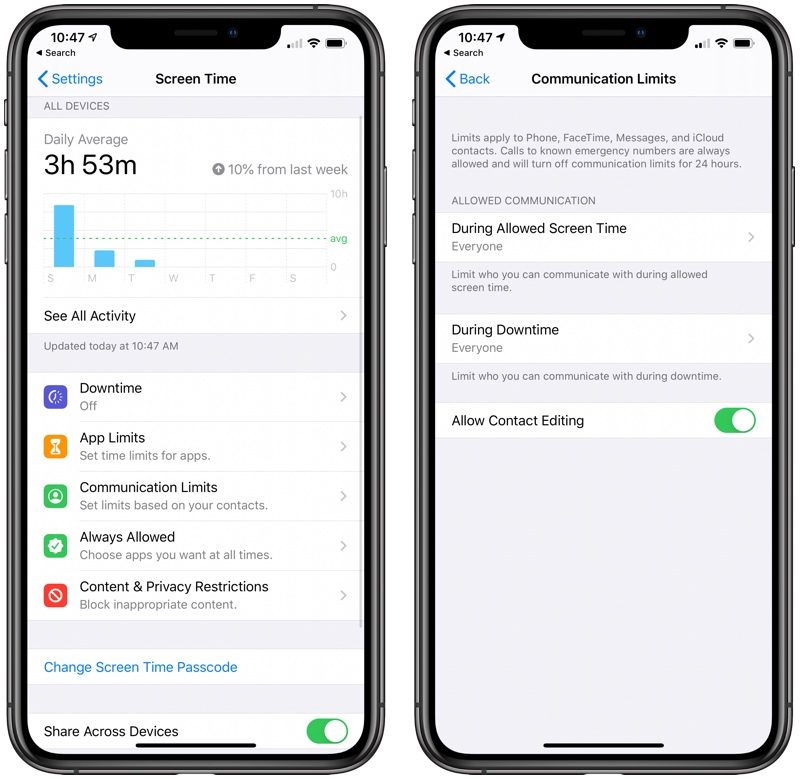 10:47
Search

Settings Screen Time

ALL DEVICES

Daily Average
3h 53m
10% from last week

10h
avg
0
S M T W T F S

See All Activity

Updated today at 10:47 AM

Downtime
Off

App Limits
Set time limits for apps.

Communication Limits
Set limits based on your contacts.

Always Allowed
Choose apps you want at all times.

Content & Privacy Restrictions
Block inappropriate content.

Change Screen Time Passcode

Share Across Devices

10:47
Search

Back Communication Limits

Limits apply to Phone, FaceTime, Messages, and iCloud contacts. Calls to known emergency numbers are always allowed and will turn off communication limits for 24 hours.

ALLOWED COMMUNICATION

During Allowed Screen Time
Everyone

Limit who you can communicate with during allowed screen time.

During Downtime
Everyone

Limit who you can communicate with during downtime.

Allow Contact Editing