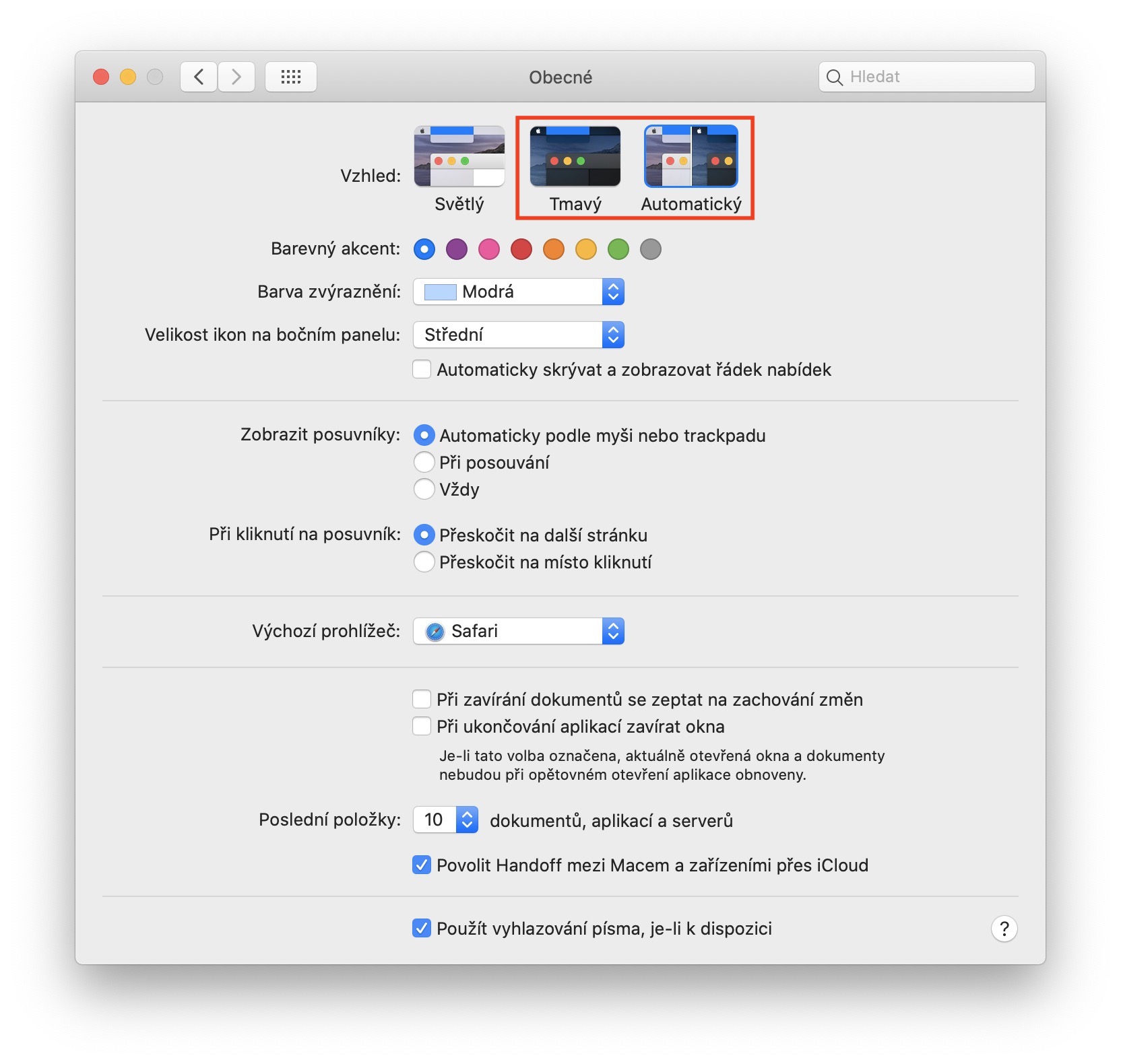 Obecné

Hledat

Vzhled: Světlý Tmavý Automatický

Barevný akcent:

Barva zvýraznění: Modrá

Velikost ikon na bočním panelu: Střední

Automaticky skrývat a zobrazovat řádek nabídek

Zobrazit posuvníky: Automaticky podle myši nebo trackpadu
Při posouvání
Vždy

Při kliknutí na posuvník: Přeskočit na další stránku
Přeskočit na místo kliknutí

Výchozí prohlížeč: Safari

Při zavírání dokumentů se zeptat na zachování změn
Při ukončování aplikací zavírat okna
Je-li tato volba označena, aktuálně otevřená okna a dokumenty nebudou při opětovném otevření aplikace obnoveny.

Poslední položky: 10 dokumentů, aplikací a serverů

Povolit Handoff mezi Macem a zařízeními přes iCloud

Použít vyhlazování písma, je-li k dispozici

?