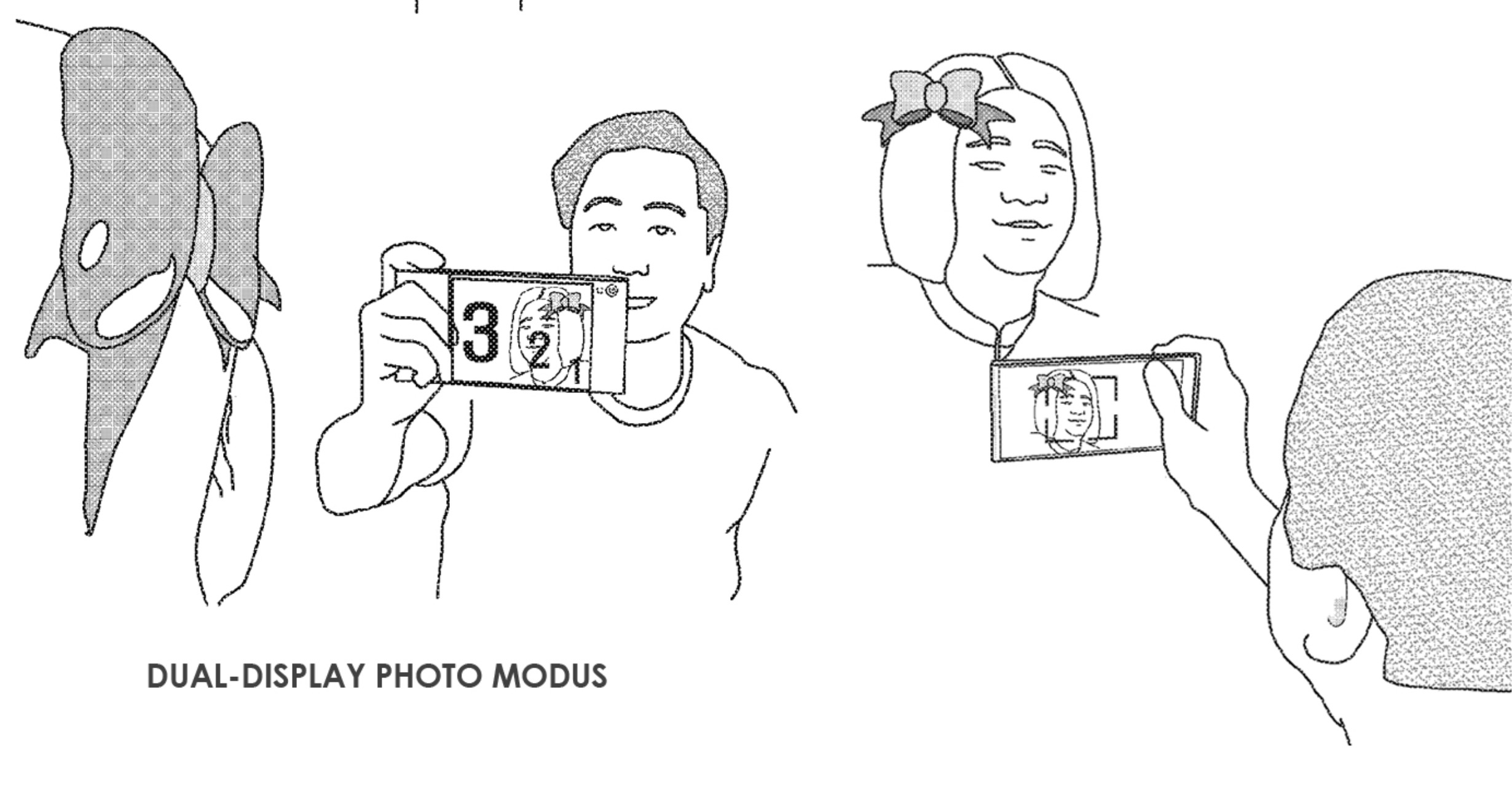 3
2

DUAL-DISPLAY PHOTO MODUS