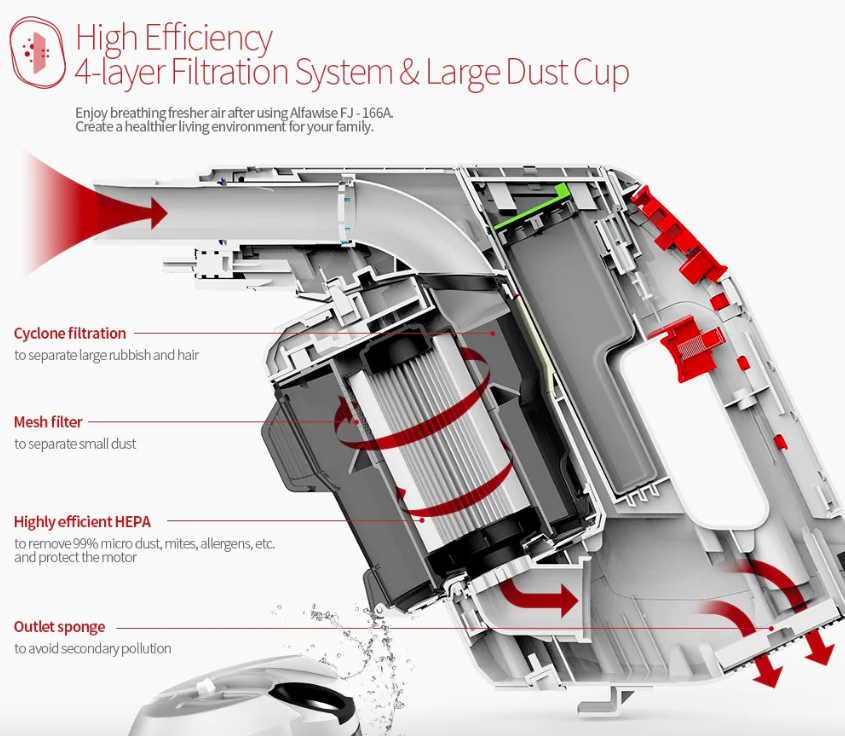 High Efficiency
4-layer Filtration System & Large Dust Cup

Enjoy breathing fresher air after using Alfawise FJ - 166A.
Create a healthier living environment for your family.

Cyclone filtration
to separate large rubbish and hair

Mesh filter
to separate small dust

Highly efficient HEPA
to remove 99% micro dust, mites, allergens, etc. and protect the motor

Outlet sponge
to avoid secondary pollution