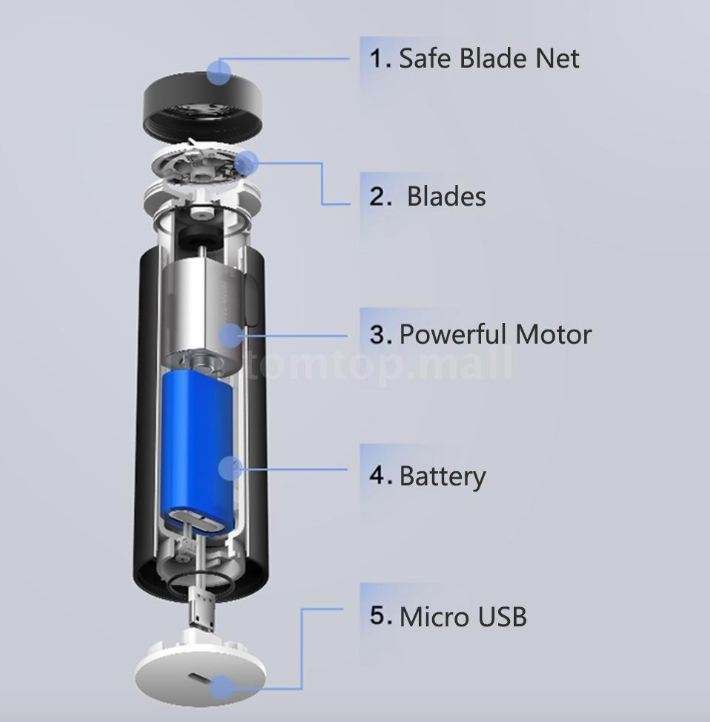 1. Safe Blade Net

2. Blades

3. Powerful Motor

tomtop.mall

4. Battery

5. Micro USB