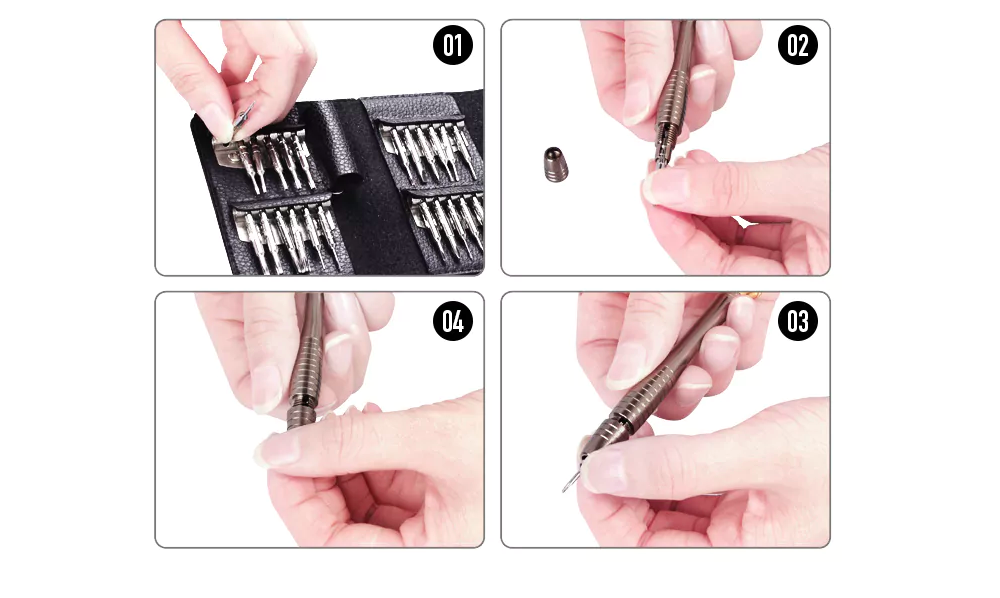 01

02

04

03