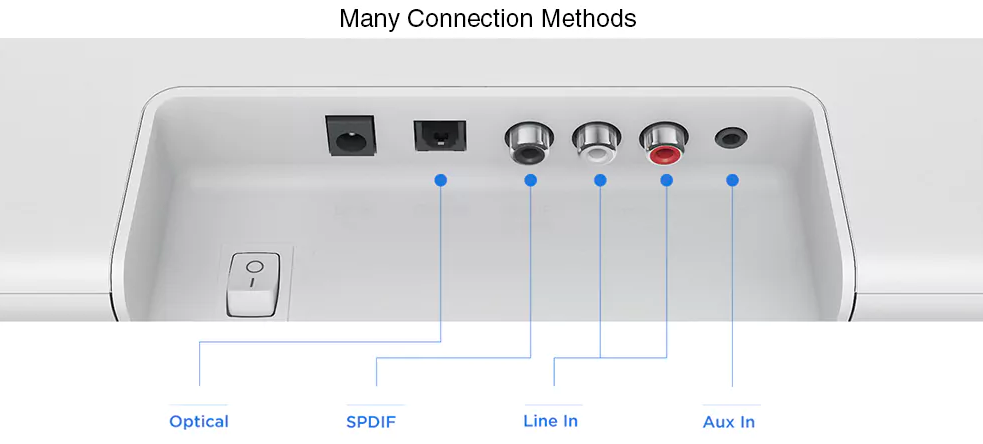 Many Connection Methods

Optical

SPDIF

Line In

Aux In