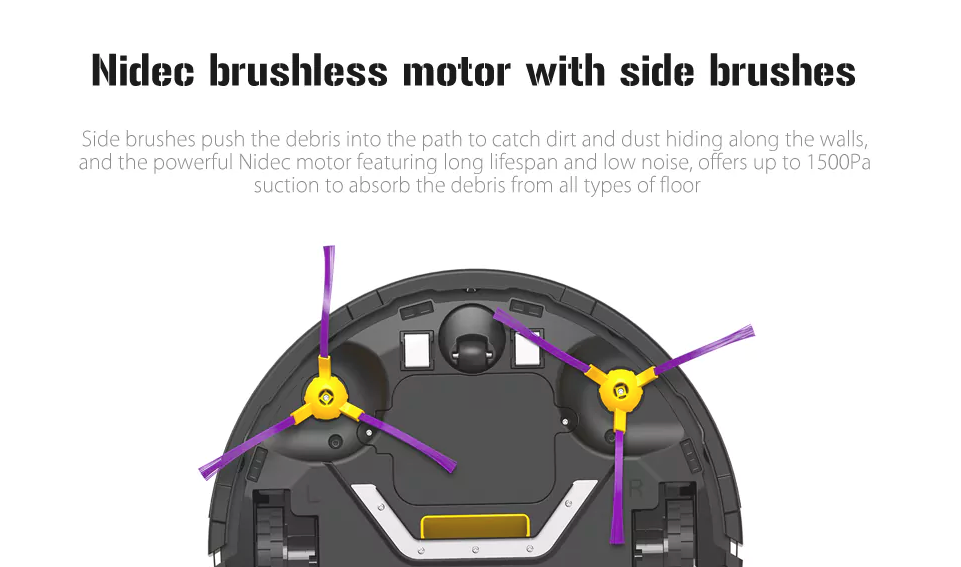 Nidec brushless motor with side brushes

Side brushes push the debris into the path to catch dirt and dust hiding along the walls, and the powerful Nidec motor featuring long lifespan and low noise, offers up to 1500Pa suction to absorb the debris from all types of floor

L

R