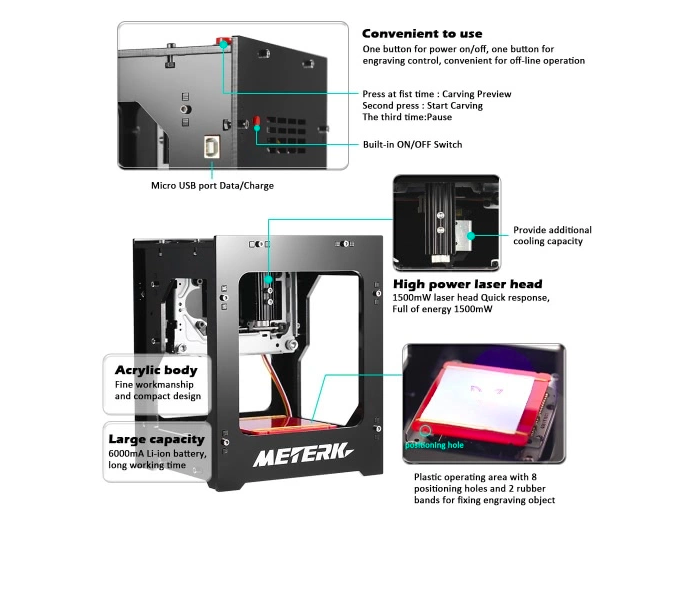 Convenient to use
One button for power on/off, one button for engraving control, convenient for off-line operation

Press at fist time : Carving Preview
Second press : Start Carving
The third time:Pause

Built-in ON/OFF Switch

Micro USB port Data/Charge

Provide additional cooling capacity

High power laser head
1500mW laser head Quick response, Full of energy 1500mW

Acrylic body
Fine workmanship and compact design

Large capacity
6000mA Li-ion battery, long working time

METERK

positioning hole

Plastic operating area with 8 positioning holes and 2 rubber bands for fixing engraving object