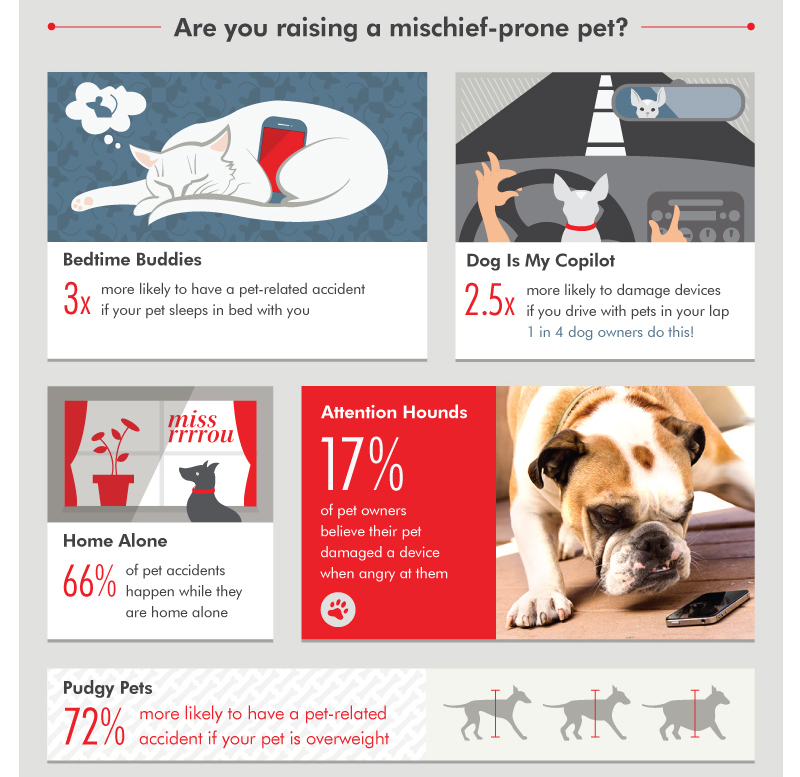 Are you raising a mischief-prone pet?

Bedtime Buddies

3x more likely to have a pet-related accident if your pet sleeps in bed with you

Dog Is My Copilot

2.5x more likely to damage devices if you drive with pets in your lap

1 in 4 dog owners do this!

miss rrrrou

Home Alone

66% of pet accidents happen while they are home alone

Attention Hounds

17% of pet owners believe their pet damaged a device when angry at them

Pudgy Pets

72% more likely to have a pet-related accident if your pet is overweight