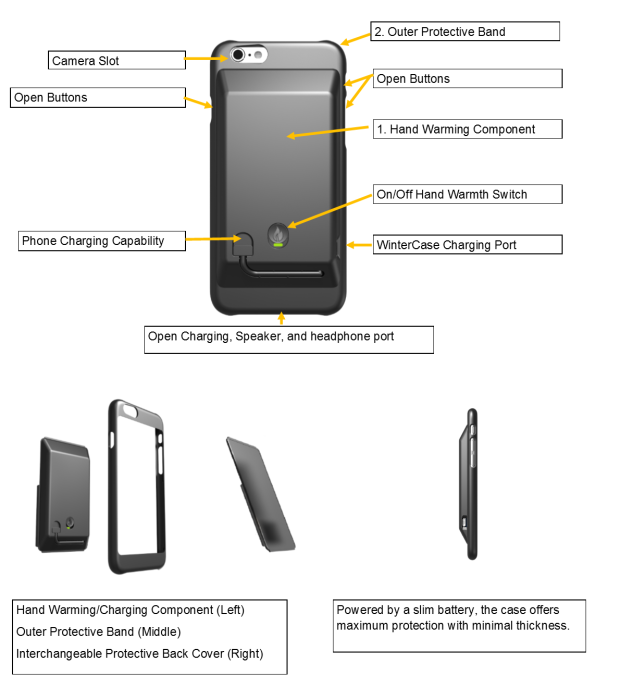 2. Outer Protective Band

Camera Slot

Open Buttons

Open Buttons

1. Hand Warming Component

On/Off Hand Warmth Switch

Phone Charging Capability

WinterCase Charging Port

Open Charging, Speaker, and headphone port

Hand Warming/Charging Component (Left)
Outer Protective Band (Middle)
Interchangeable Protective Back Cover (Right)

Powered by a slim battery, the case offers maximum protection with minimal thickness.