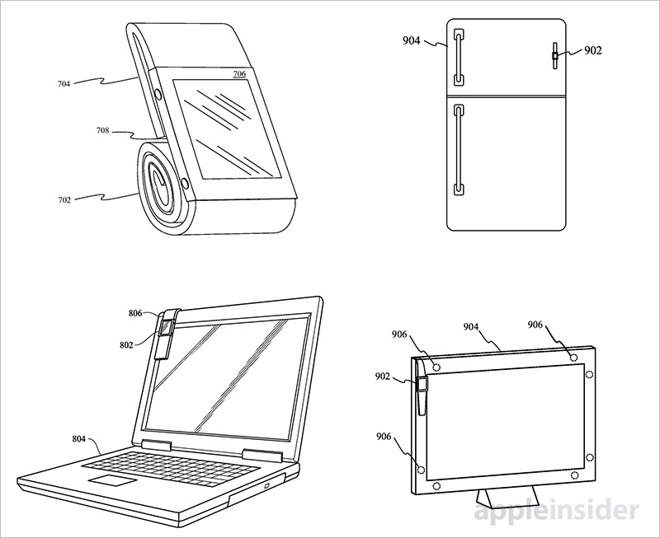 704
706
708
702

904
902

806
802
804

906
904
906
902
906

appleinsider