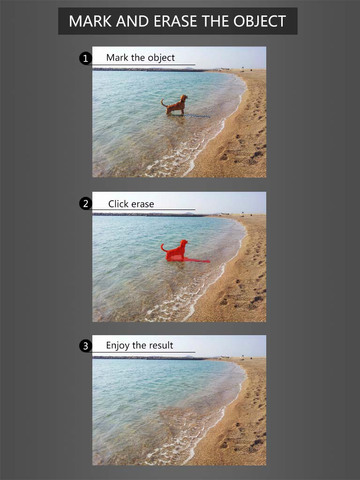 MARK AND ERASE THE OBJECT

1 Mark the object

2 Click erase

3 Enjoy the result