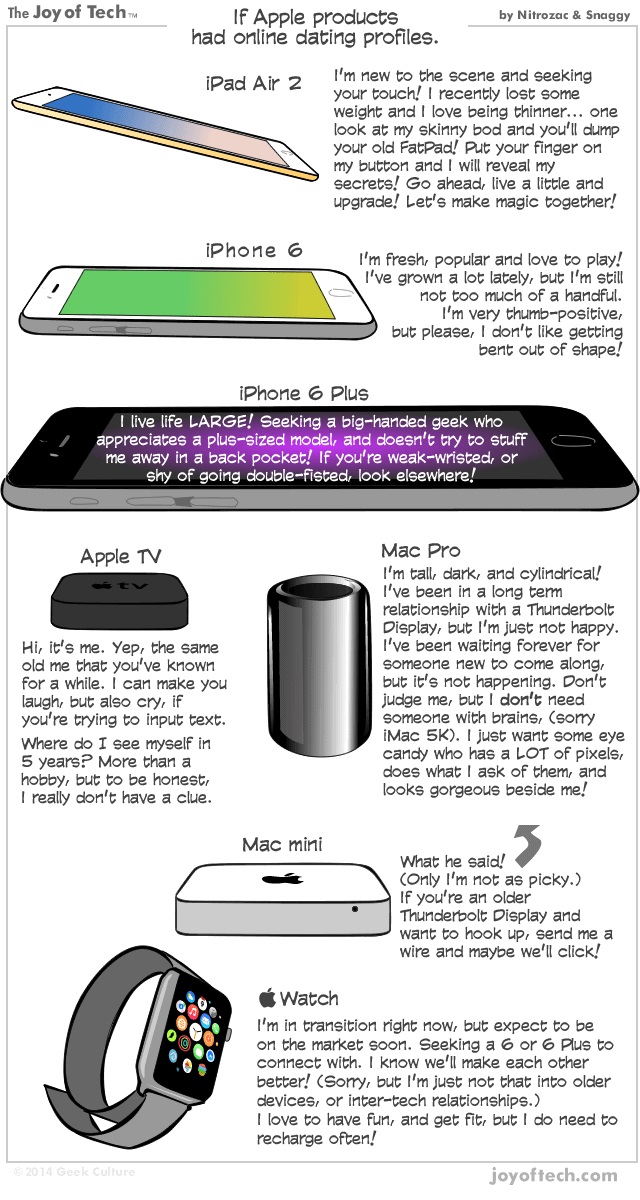 The Joy of Tech™

If Apple products had online dating profiles.

by Nitrozac & Snaggy

iPad Air 2

I'm new to the scene and seeking your touch! I recently lost some weight and I love being thinner... one look at my skinny bod and you'll dump your old FatPad! Put your finger on my button and I will reveal my secrets! Go ahead, live a little and upgrade! Let's make magic together!

iPhone 6

I'm fresh, popular and love to play! I've grown a lot lately, but I'm still not too much of a handful. I'm very thumb-positive, but please, I don't like getting bent out of shape!

iPhone 6 Plus

I live life LARGE! Seeking a big-handed geek who appreciates a plus-sized model, and doesn't try to stuff me away in a back pocket! If you're weak-wristed, or shy of going double-fisted, look elsewhere!

Apple TV

tv

Hi, it's me. Yep, the same old me that you've known for a while. I can make you laugh, but also cry, if you're trying to input text.

Where do I see myself in 5 years? More than a hobby, but to be honest, I really don't have a clue.

Mac Pro

I'm tall, dark, and cylindrical! I've been in a long term relationship with a Thunderbolt Display, but I'm just not happy. I've been waiting forever for someone new to come along, but it's not happening. Don't judge me, but I don't need someone with brains, (sorry iMac 5K). I just want some eye candy who has a LOT of pixels, does what I ask of them, and looks gorgeous beside me!

Mac mini

What he said! (Only I'm not as picky.) If you're an older Thunderbolt Display and want to hook up, send me a wire and maybe we'll click!

Watch

I'm in transition right now, but expect to be on the market soon. Seeking a 6 or 6 Plus to connect with. I know we'll make each other better! (Sorry, but I'm just not that into older devices, or inter-tech relationships.) I love to have fun, and get fit, but I do need to recharge often!

© 2014 Geek Culture

joyoftech.com