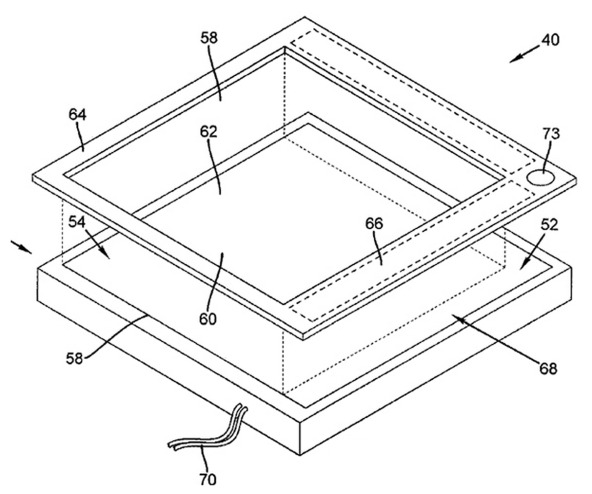 58
40
64
62
73
54
66
52
60
58
68
70