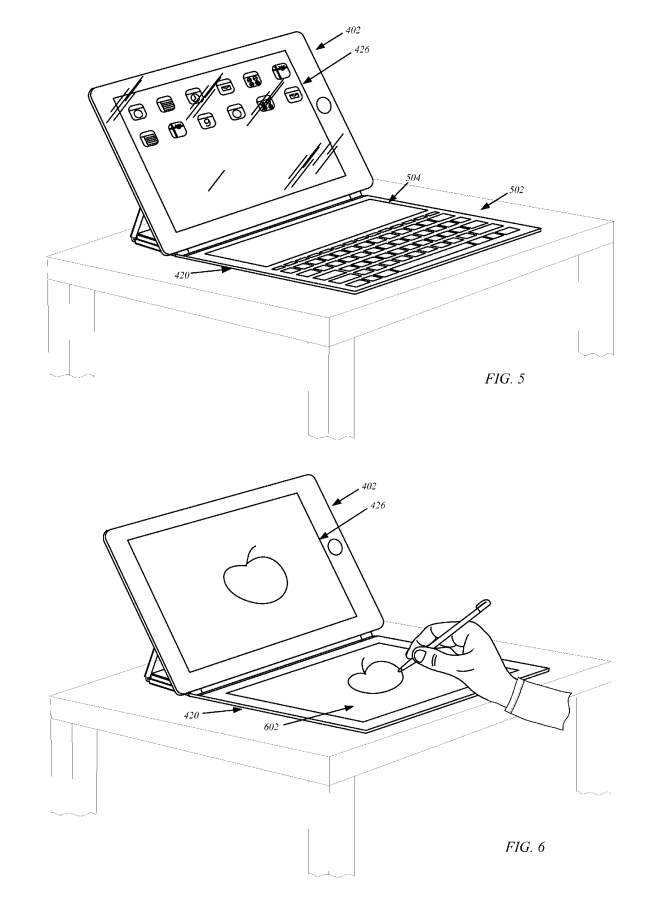 402
426
504
502
420
FIG. 5

402
426
420
602
FIG. 6