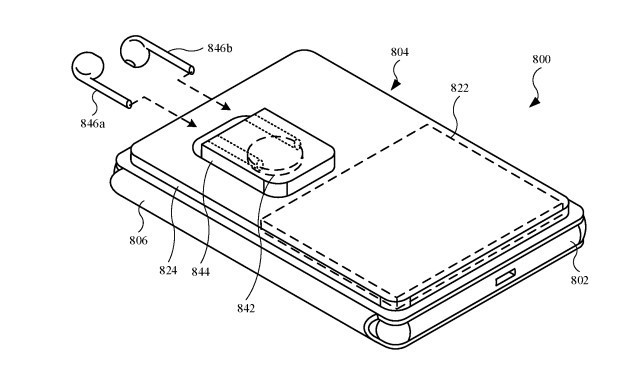 846b
804
800
822
846a
806
824
844
842
802