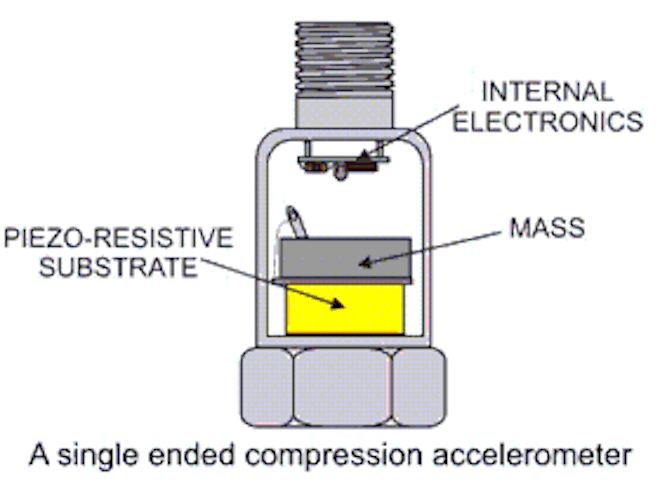 INTERNAL ELECTRONICS

MASS

PIEZO-RESISTIVE SUBSTRATE

A single ended compression accelerometer