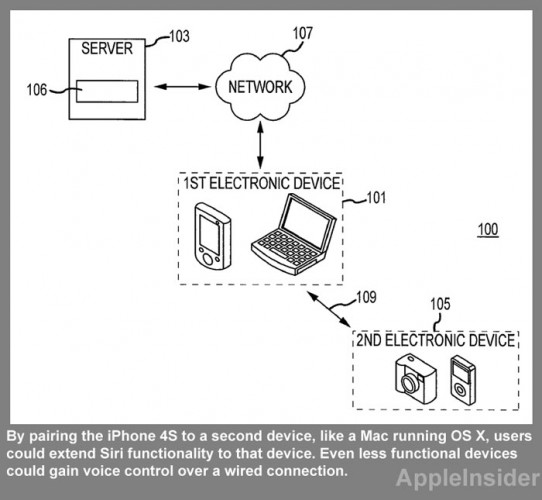 SERVER

103

106

107

NETWORK

1ST ELECTRONIC DEVICE

101

100

109

105

2ND ELECTRONIC DEVICE

By pairing the iPhone 4S to a second device, like a Mac running OS X, users could extend Siri functionality to that device. Even less functional devices could gain voice control over a wired connection.

AppleInsider