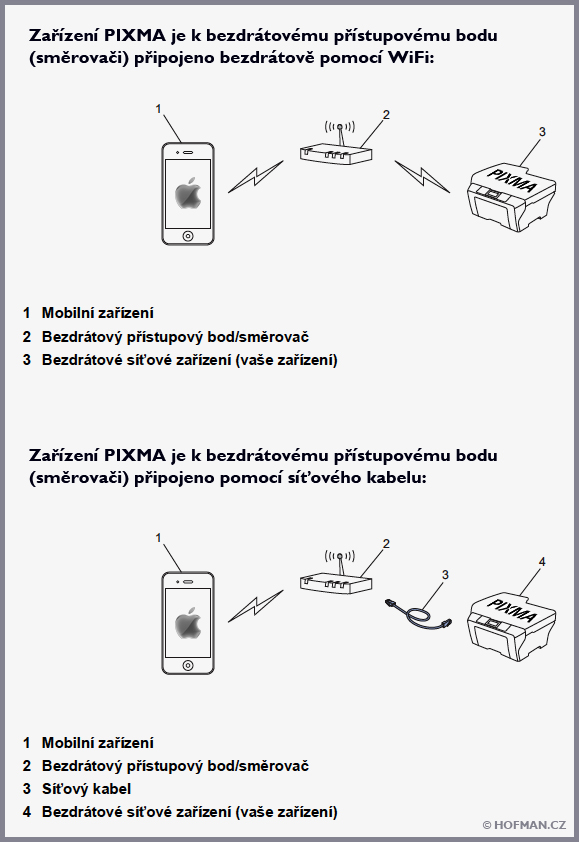 Zařízení PIXMA je k bezdrátovému přístupovému bodu (směrovači) připojeno bezdrátově pomocí WiFi:

1

2

3

PIXMA

1 Mobilní zařízení
2 Bezdrátový přístupový bod/směrovač
3 Bezdrátové síťové zařízení (vaše zařízení)

Zařízení PIXMA je k bezdrátovému přístupovému bodu (směrovači) připojeno pomocí síťového kabelu:

1

2

3

4

PIXMA

1 Mobilní zařízení
2 Bezdrátový přístupový bod/směrovač
3 Síťový kabel
4 Bezdrátové síťové zařízení (vaše zařízení)

© HOFMAN.CZ