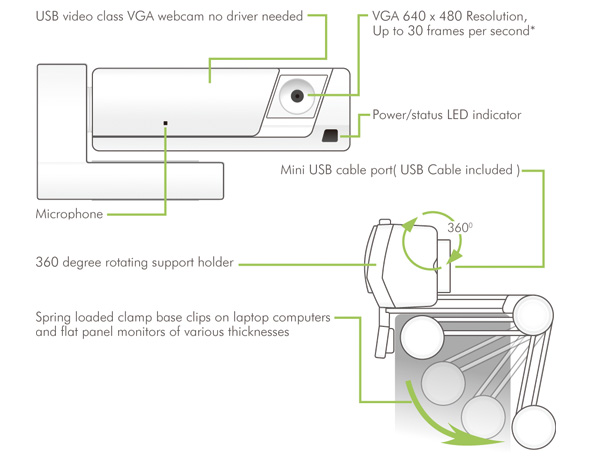 USB video class VGA webcam no driver needed

VGA 640 x 480 Resolution, Up to 30 frames per second*

Power/status LED indicator

Mini USB cable port( USB Cable included )

Microphone

$360^0$

360 degree rotating support holder

Spring loaded clamp base clips on laptop computers and flat panel monitors of various thicknesses