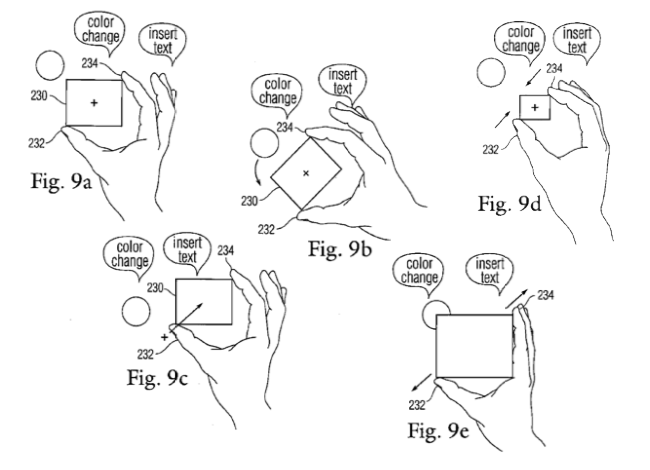 color change
insert text
234
230
+
232
Fig. 9a

color change
insert text
234
×
230
232
Fig. 9b

color change
insert text
234
+
232
Fig. 9d

color change
insert text
234
230
+
232
Fig. 9c

color change
insert text
234
232
Fig. 9e